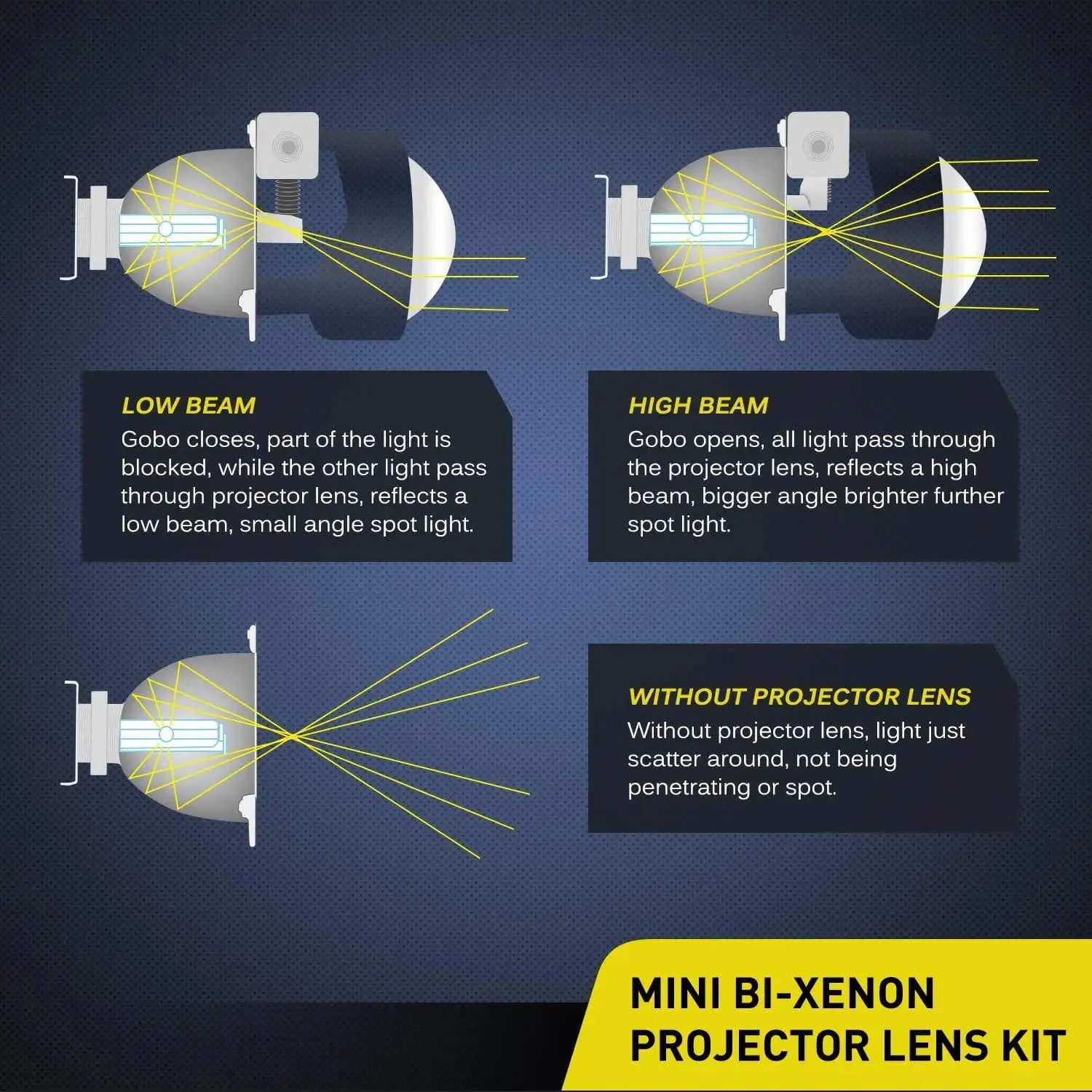 LOW BEAM
Gobo closes, part of the light is blocked, while the other light pass through projector lens, reflects a low beam, small angle spot light.

HIGH BEAM
Gobo opens, all light pass through the projector lens, reflects a high beam, bigger angle brighter further spot light.

WITHOUT PROJECTOR LENS
Without projector lens, light just scatter around, not being penetrating or spot.

MINI BI-XENON
PROJECTOR LENS KIT