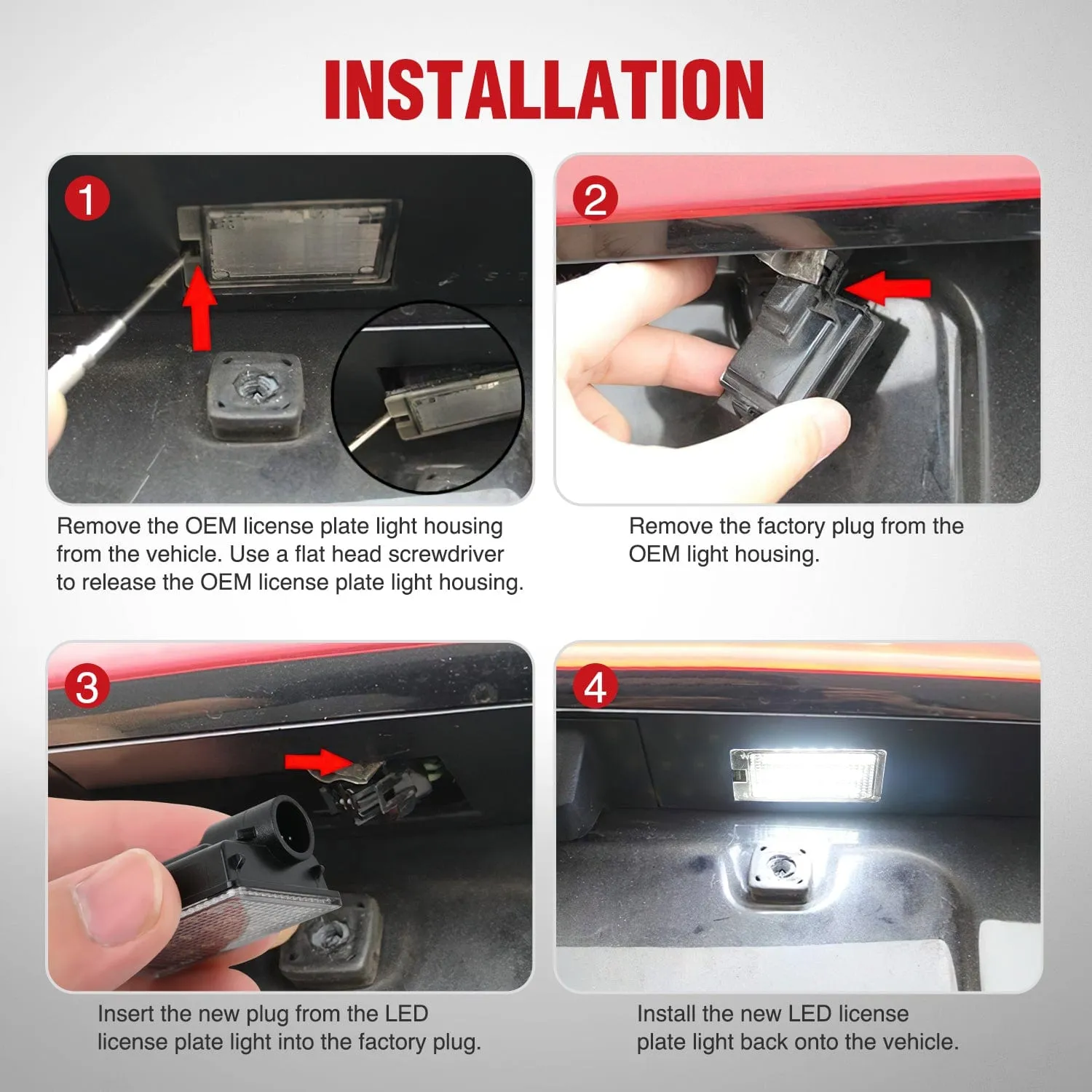 INSTALLATION

1

Remove the OEM license plate light housing from the vehicle. Use a flat head screwdriver to release the OEM license plate light housing.

2

Remove the factory plug from the OEM light housing.

3

Insert the new plug from the LED license plate light into the factory plug.

4

Install the new LED license plate light back onto the vehicle.